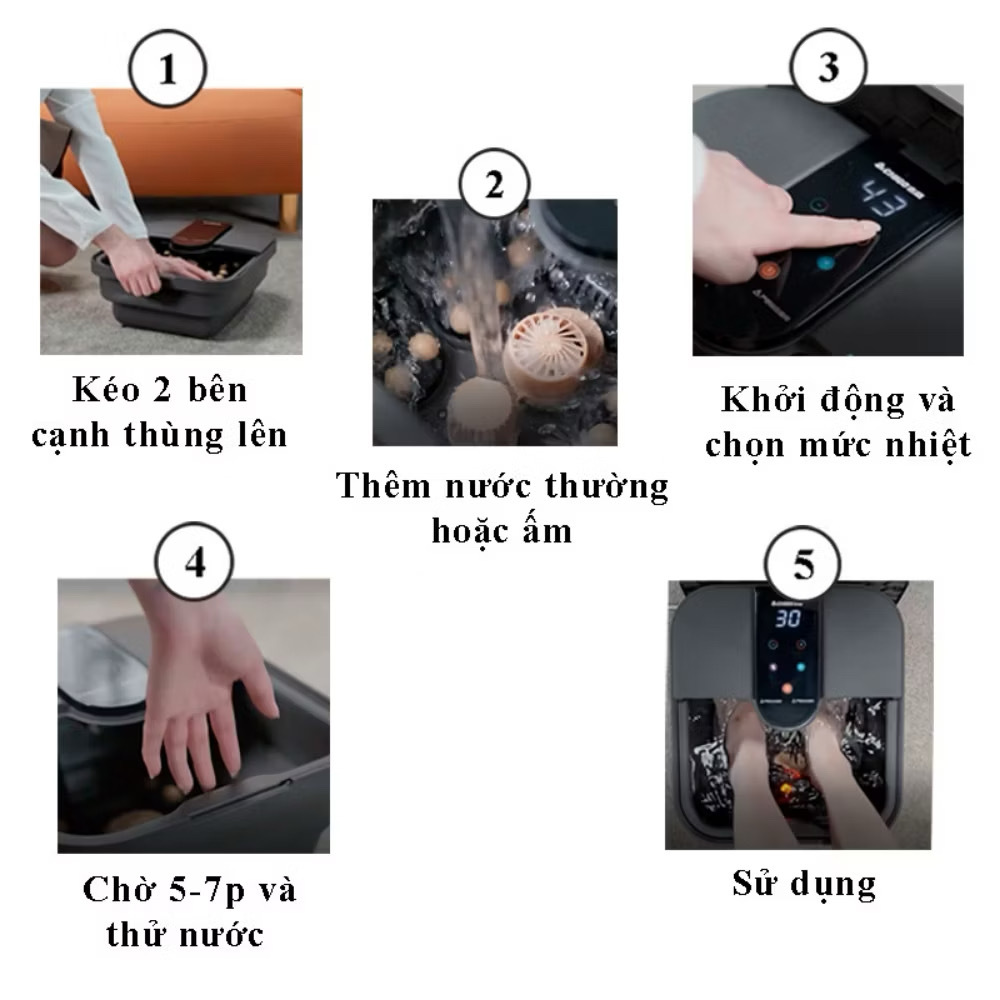 1

Kéo 2 bên cạnh thùng lên

2

Thêm nước thường hoặc ấm

3

43

Khởi động và chọn mức nhiệt

4

Chờ 5-7p và thử nước

5

30

Sử dụng